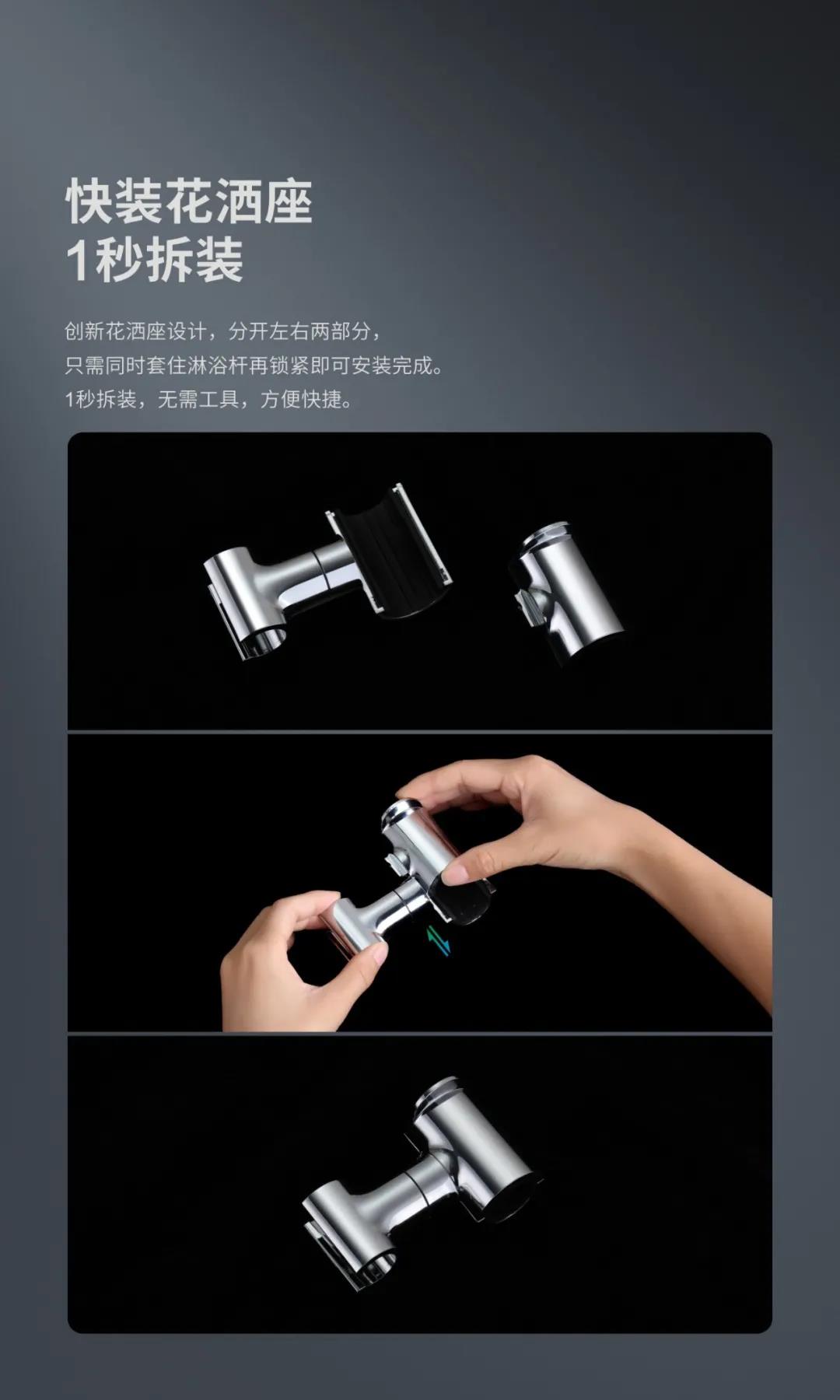 快装花洒座
1秒拆装

创新花洒座设计，分开左右两部分，
只需同时套住淋浴杆再锁紧即可安装完成。
1秒拆装，无需工具，方便快捷。